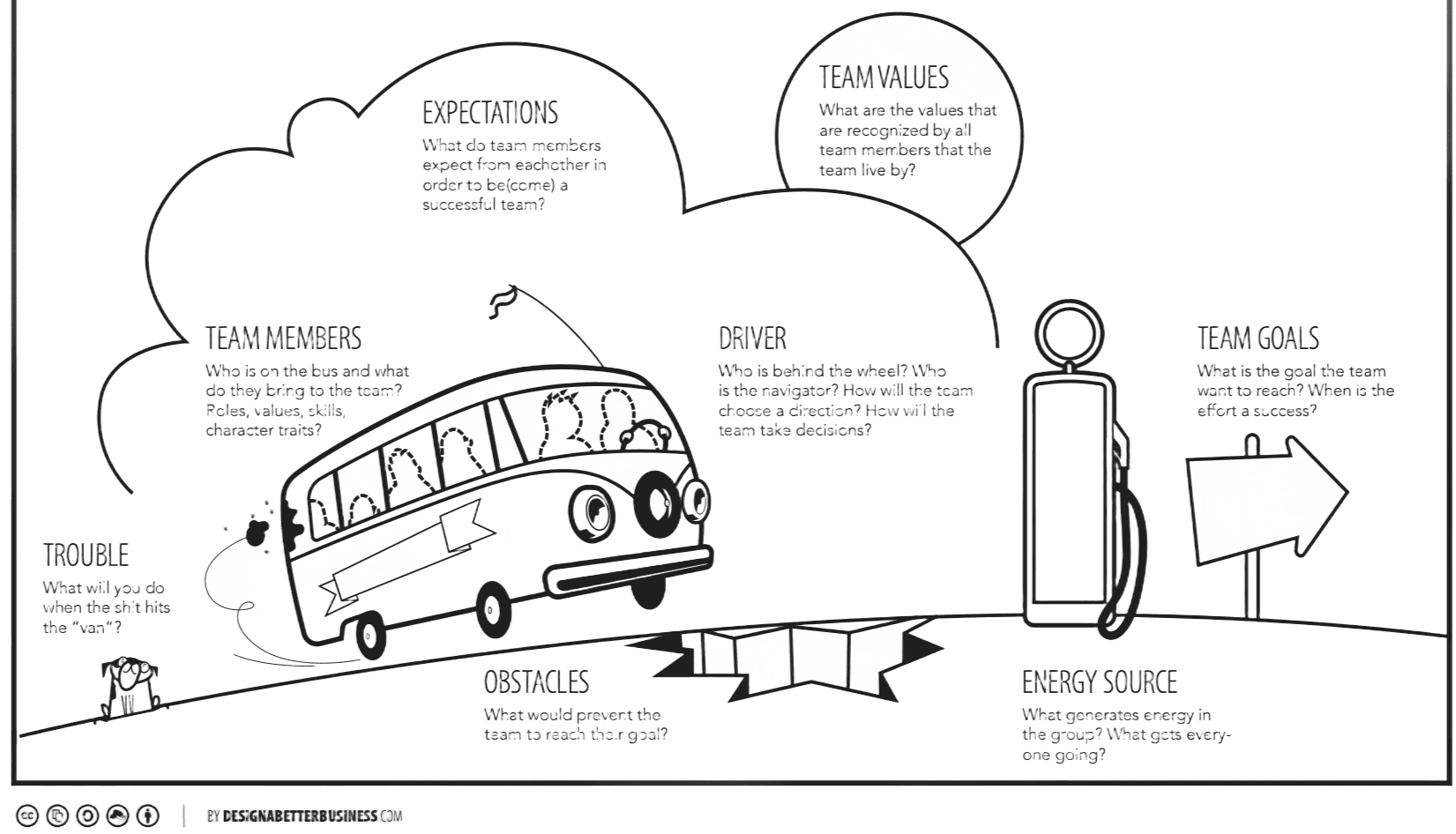 EXPECTATIONS
What do team members expect from eachother in order to be(come) a successful team?

TEAM VALUES
What are the values that are recognized by all team members that the team live by?

TEAM MEMBERS
Who is on the bus and what do they bring to the team? Roles, values, skills, character traits?

DRIVER
Who is behind the wheel? Who is the navigator? How will the team choose a direction? How will the team take decisions?

TEAM GOALS
What is the goal the team want to reach? When is the effort a success?

TROUBLE
What will you do when the shit hits the "van"?

OBSTACLES
What would prevent the team to reach their goal?

ENERGY SOURCE
What generates energy in the group? What gets everyone going?

BY DESIGNABETTERBUSINESS.COM