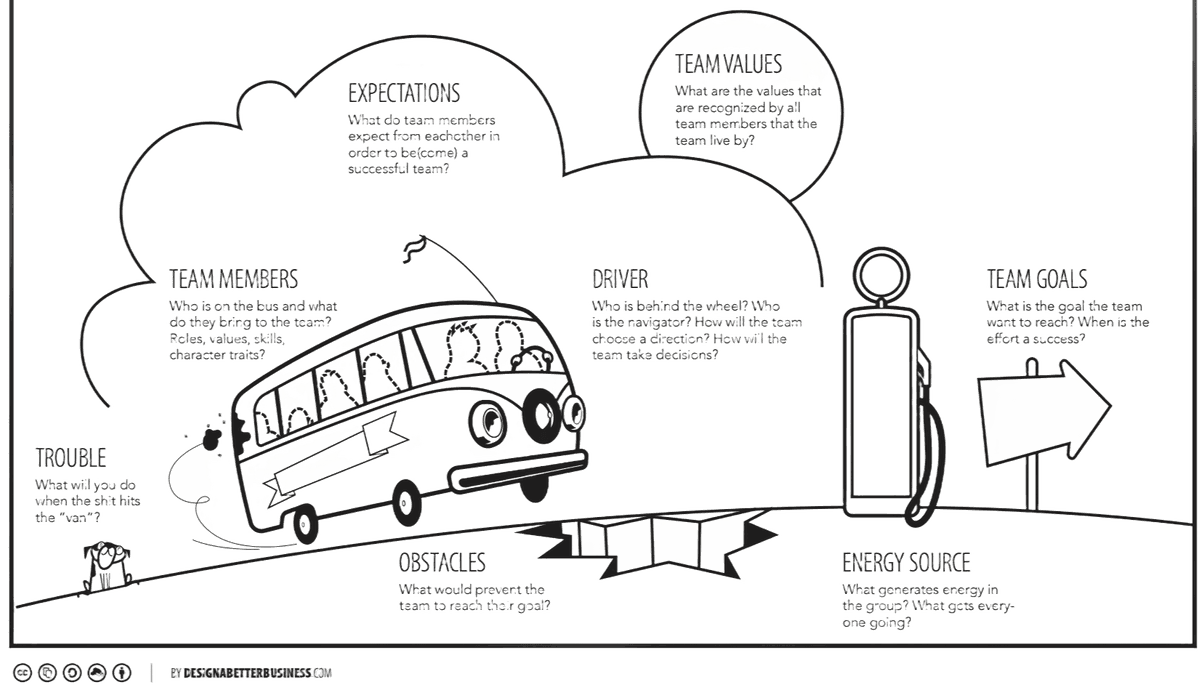 EXPECTATIONS
What do team members expect from eachother in order to be(come) a successful team?

TEAM VALUES
What are the values that are recognized by all team members that the team live by?

TEAM MEMBERS
Who is on the bus and what do they bring to the team? Roles, values, skills, character traits?

DRIVER
Who is behind the wheel? Who is the navigator? How will the team choose a direction? How will the team take decisions?

TEAM GOALS
What is the goal the team want to reach? When is the effort a success?

TROUBLE
What will you do when the shit hits the "van"?

OBSTACLES
What would prevent the team to reach their goal?

ENERGY SOURCE
What generates energy in the group? What gets everyone going?

BY DESIGNABETTERBUSINESS.COM